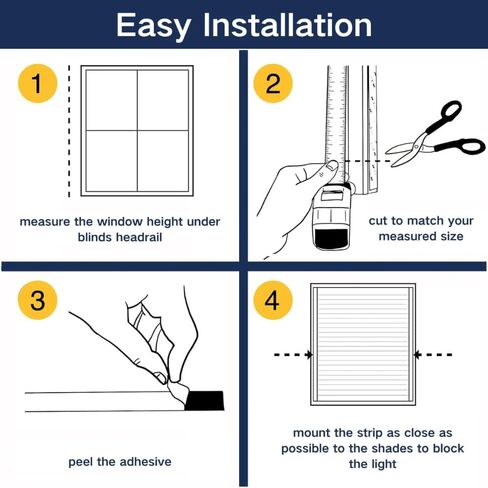 Easy Installation

1

measure the window height under blinds headrail

2

cut to match your measured size

3

peel the adhesive

4

mount the strip as close as possible to the shades to block the light