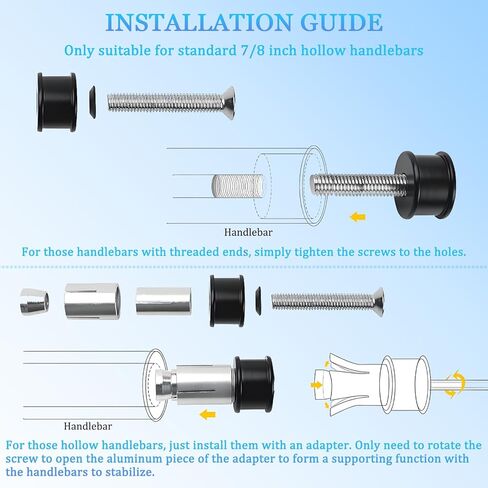 INSTALLATION GUIDE

Only suitable for standard 7/8 inch hollow handlebars

Handlebar

For those handlebars with threaded ends, simply tighten the screws to the holes.

Handlebar

For those hollow handlebars, just install them with an adapter. Only need to rotate the screw to open the aluminum piece of the adapter to form a supporting function with the handlebars to stabilize.