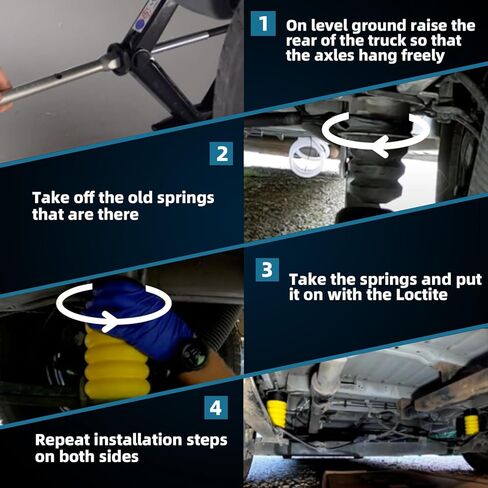 1 On level ground raise the rear of the truck so that the axles hang freely

2 Take off the old springs that are there

3 Take the springs and put it on with the Loctite

4 Repeat installation steps on both sides