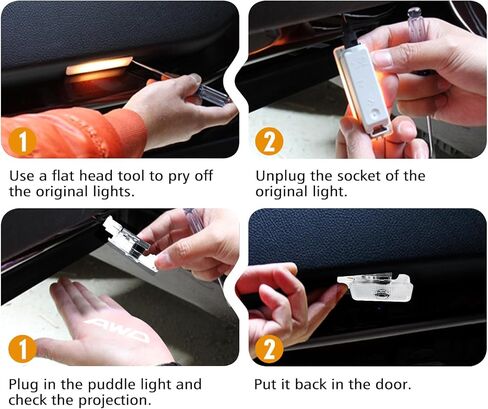 1

Use a flat head tool to pry off the original lights.

2

Unplug the socket of the original light.

AWD

1

Plug in the puddle light and check the projection.

2

Put it back in the door.