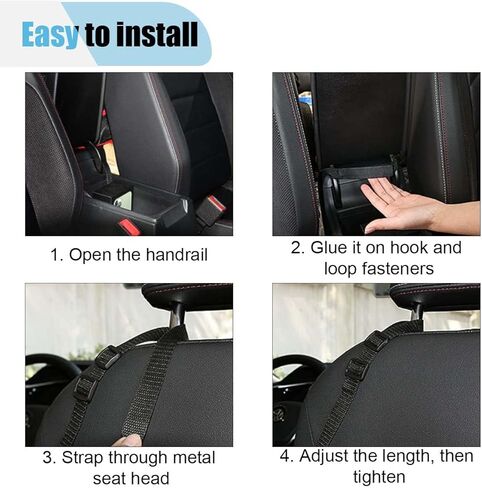 Easy to install

1. Open the handrail

2. Glue it on hook and loop fasteners

3. Strap through metal seat head

4. Adjust the length, then tighten