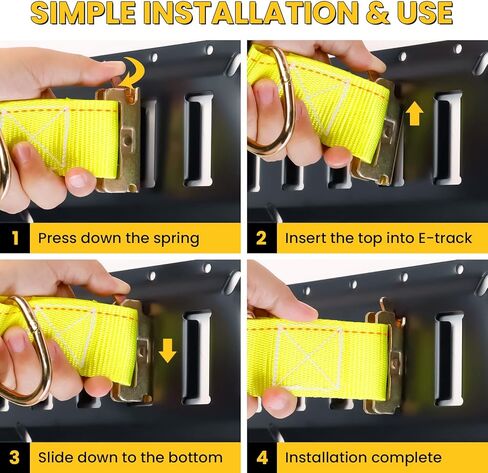 SIMPLE INSTALLATION & USE

1 Press down the spring

2 Insert the top into E-track

3 Slide down to the bottom

4 Installation complete