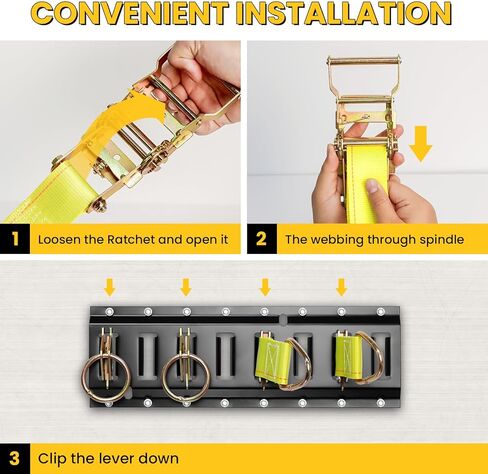 CONVENIENT INSTALLATION

1 Loosen the Ratchet and open it

2 The webbing through spindle

3 Clip the lever down