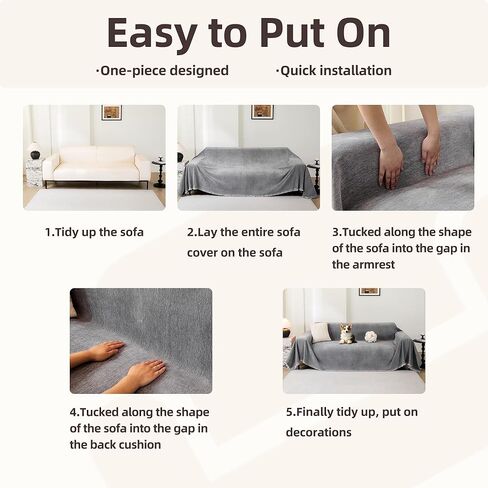 Easy to Put On

·One-piece designed ·Quick installation

1.Tidy up the sofa

2.Lay the entire sofa cover on the sofa

3.Tucked along the shape of the sofa into the gap in the armrest

4.Tucked along the shape of the sofa into the gap in the back cushion

5.Finally tidy up, put on decorations