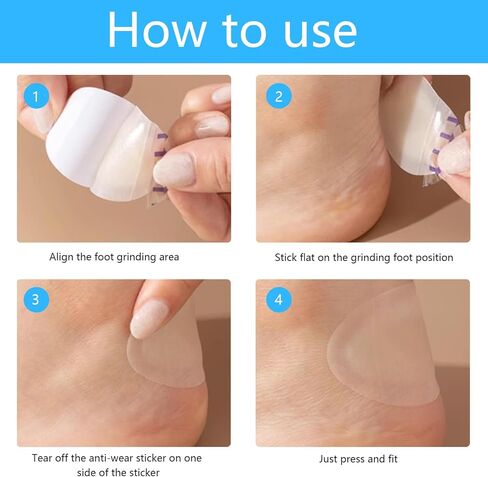 How to use

1

Align the foot grinding area

2

Stick flat on the grinding foot position

3

Tear off the anti-wear sticker on one side of the sticker

4

Just press and fit