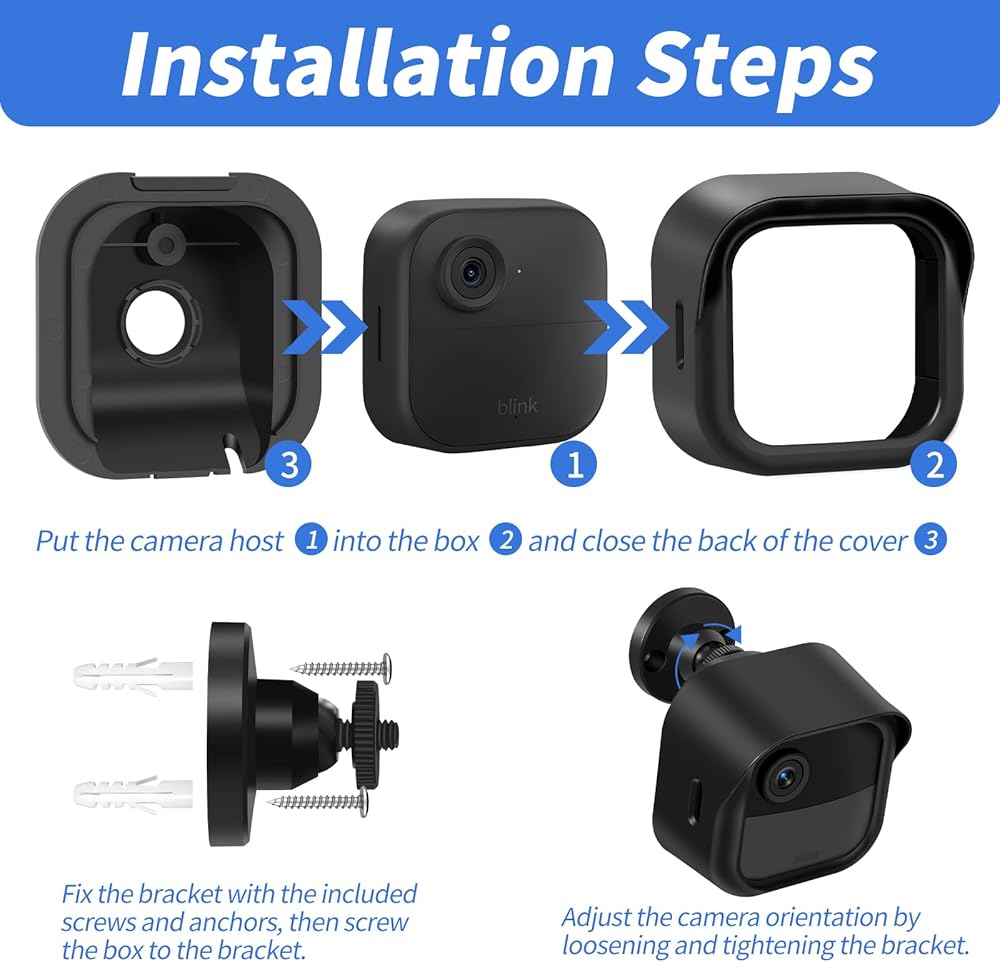 Installation Steps

3

blink

1

2

Put the camera host 1 into the box 2 and close the back of the cover 3

Fix the bracket with the included screws and anchors, then screw the box to the bracket.

Adjust the camera orientation by loosening and tightening the bracket.