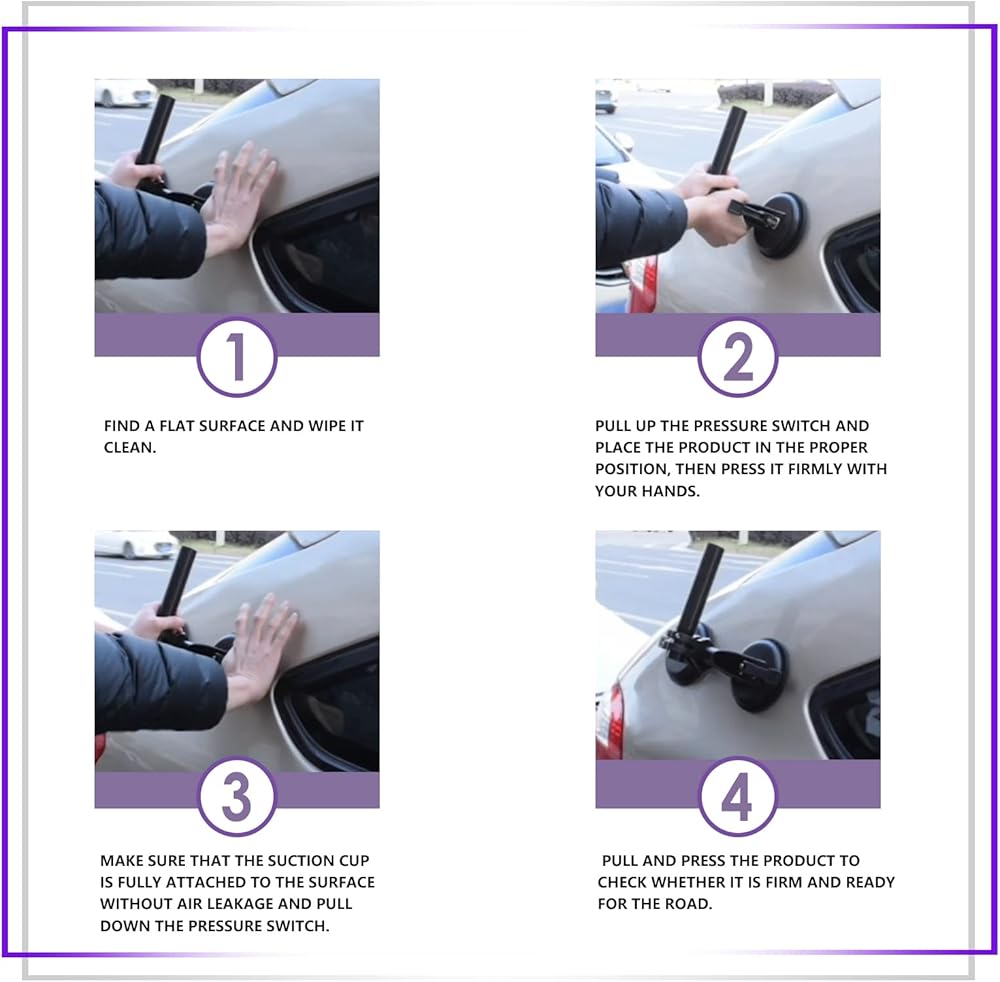 1

FIND A FLAT SURFACE AND WIPE IT CLEAN.

2

PULL UP THE PRESSURE SWITCH AND PLACE THE PRODUCT IN THE PROPER POSITION, THEN PRESS IT FIRMLY WITH YOUR HANDS.

3

MAKE SURE THAT THE SUCTION CUP IS FULLY ATTACHED TO THE SURFACE WITHOUT AIR LEAKAGE AND PULL DOWN THE PRESSURE SWITCH.

4

PULL AND PRESS THE PRODUCT TO CHECK WHETHER IT IS FIRM AND READY FOR THE ROAD.