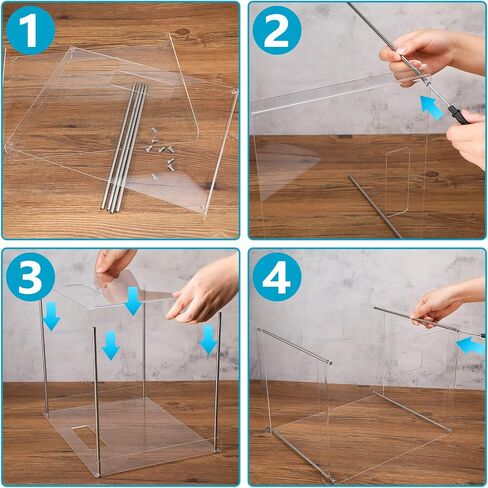 1

2

3

4