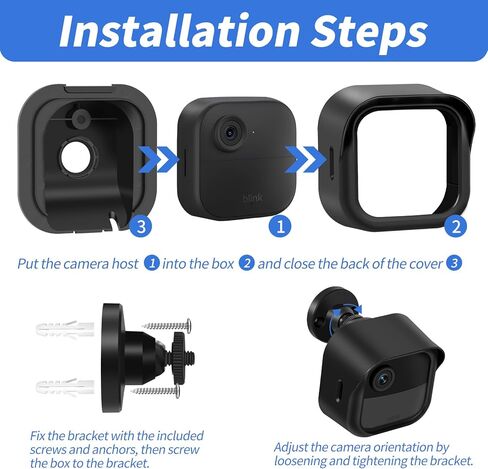 Installation Steps

3

blink

1

2

Put the camera host 1 into the box 2 and close the back of the cover 3

Fix the bracket with the included screws and anchors, then screw the box to the bracket.

Adjust the camera orientation by loosening and tightening the bracket.