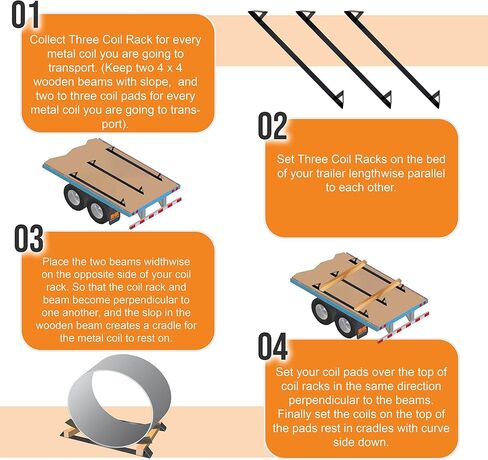 01

Collect Three Coil Rack for every metal coil you are going to transport. (Keep two 4 x 4 wooden beams with slope, and two to three coil pads for every metal coil you are going to transport).

02

Set Three Coil Racks on the bed of your trailer lengthwise parallel to each other.

03

Place the two beams widthwise on the opposite side of your coil rack. So that the coil rack and beam become perpendicular to one another, and the slop in the wooden beam creates a cradle for the metal coil to rest on.

04

Set your coil pads over the top of coil racks in the same direction perpendicular to the beams. Finally set the coils on the top of the pads rest in cradles with curve side down.