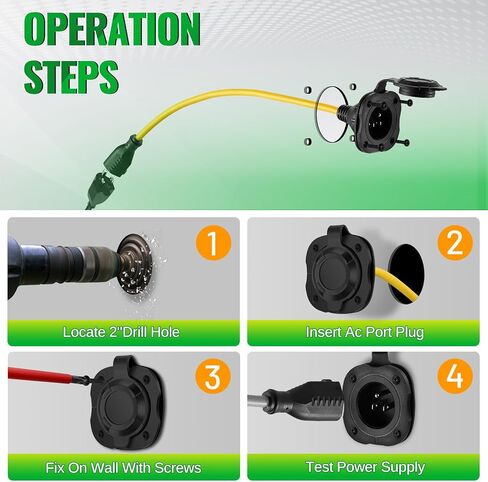 OPERATION STEPS

1

Locate 2''Drill Hole

2

Insert Ac Port Plug

3

Fix On Wall With Screws

4

Test Power Supply