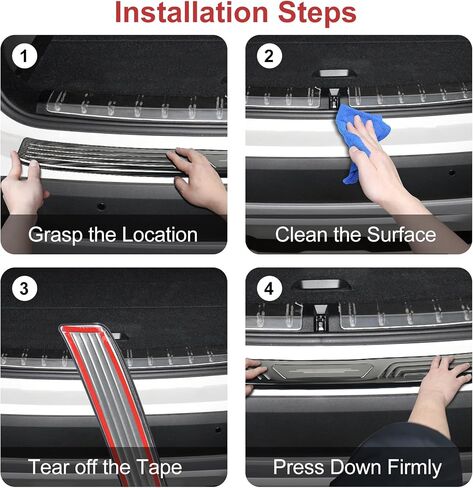 Installation Steps

1

Grasp the Location

2

Clean the Surface

3

Tear off the Tape

4

Press Down Firmly