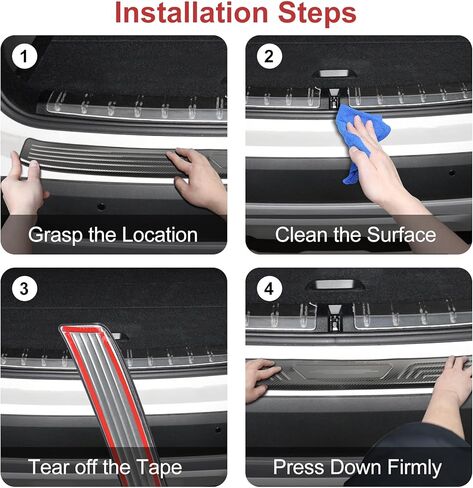 Installation Steps

1

Grasp the Location

2

Clean the Surface

3

Tear off the Tape

4

Press Down Firmly