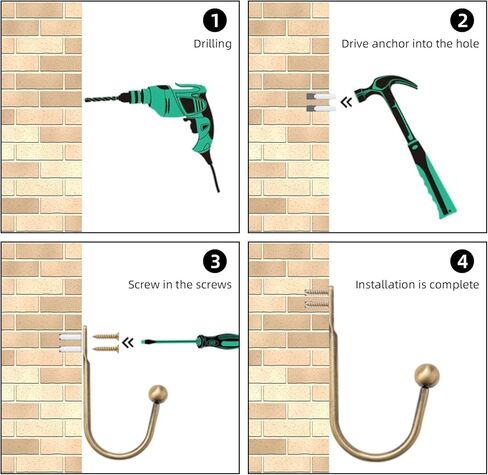 1
Drilling

2
Drive anchor into the hole

3
Screw in the screws

4
Installation is complete