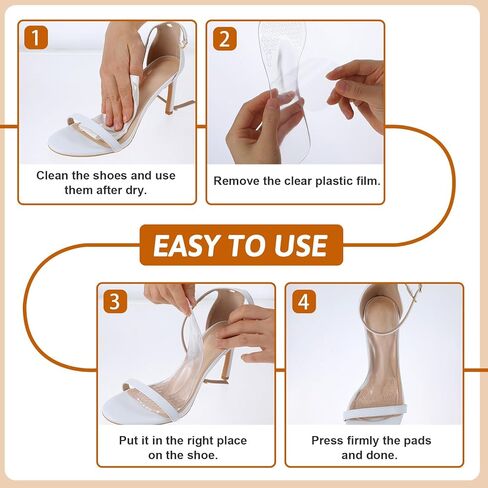 1

Clean the shoes and use them after dry.

2

Remove the clear plastic film.

EASY TO USE

3

Put it in the right place on the shoe.

4

Press firmly the pads and done.