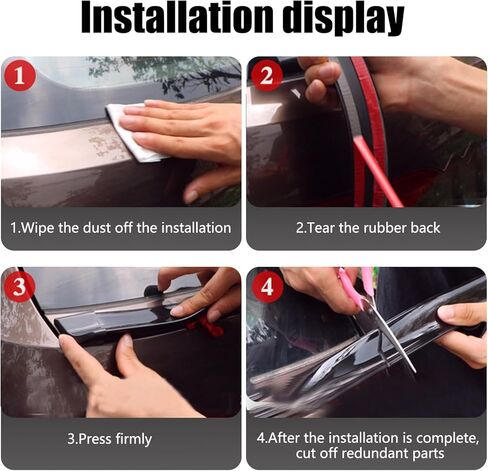 Installation display

1

1.Wipe the dust off the installation

2

2.Tear the rubber back

3

3.Press firmly

4

4.After the installation is complete, cut off redundant parts