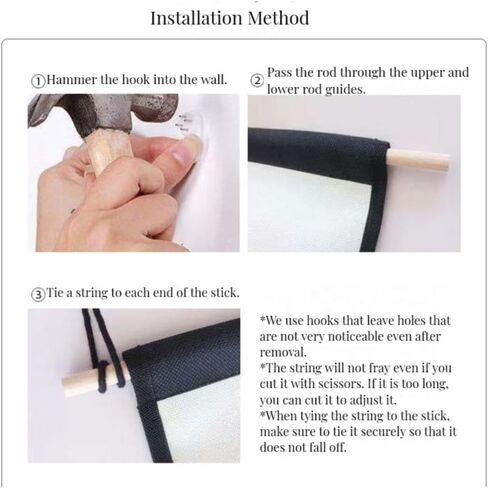 Installation Method

①Hammer the hook into the wall.

② Pass the rod through the upper and lower rod guides.

③Tie a string to each end of the stick.

*We use hooks that leave holes that are not very noticeable even after removal.
*The string will not fray even if you cut it with scissors. If it is too long, you can cut it to adjust it.
*When tying the string to the stick, make sure to tie it securely so that it does not fall off.