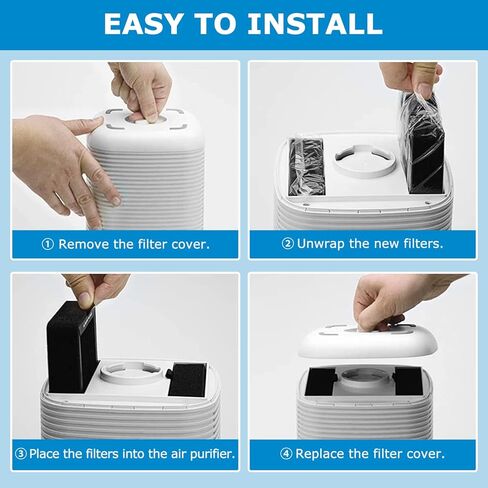 EASY TO INSTALL

① Remove the filter cover.

② Unwrap the new filters.

③ Place the filters into the air purifier.

④ Replace the filter cover.