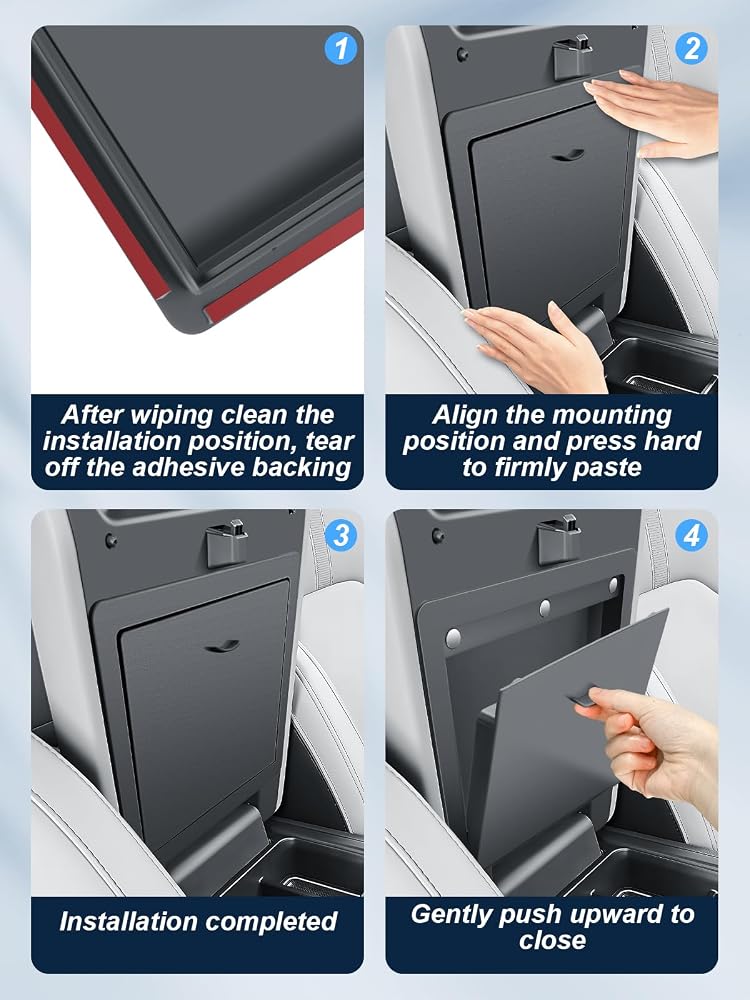 1

After wiping clean the installation position, tear off the adhesive backing

2

Align the mounting position and press hard to firmly paste

3

Installation completed

4

Gently push upward to close