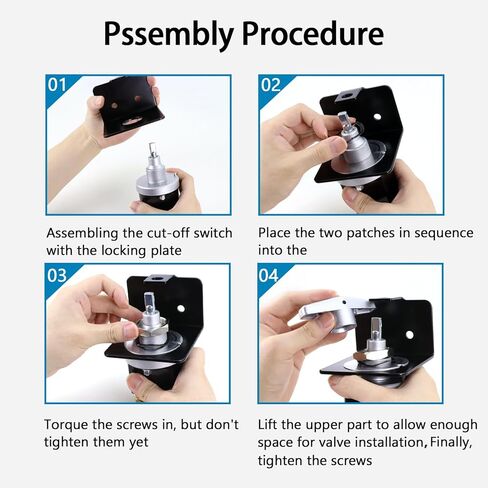 Pssembly Procedure

01

Assembling the cut-off switch with the locking plate

02

Place the two patches in sequence into the

03

Torque the screws in, but don't tighten them yet

04

Lift the upper part to allow enough space for valve installation, Finally, tighten the screws