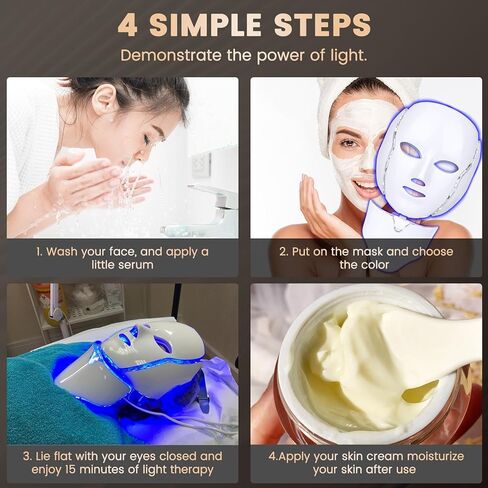 4 SIMPLE STEPS

Demonstrate the power of light.

1. Wash your face, and apply a little serum

2. Put on the mask and choose the color

3. Lie flat with your eyes closed and enjoy 15 minutes of light therapy

4.Apply your skin cream moisturize your skin after use