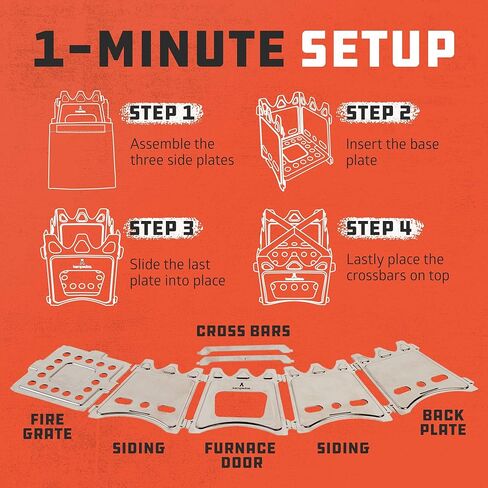 1-MINUTE SETUP

STEP 1
Assemble the three side plates

STEP 2
Insert the base plate

STEP 3
Slide the last plate into place

STEP 4
Lastly place the crossbars on top

CROSS BARS

FIRE GRATE

SIDING

FURNACE DOOR

SIDING

BACK PLATE