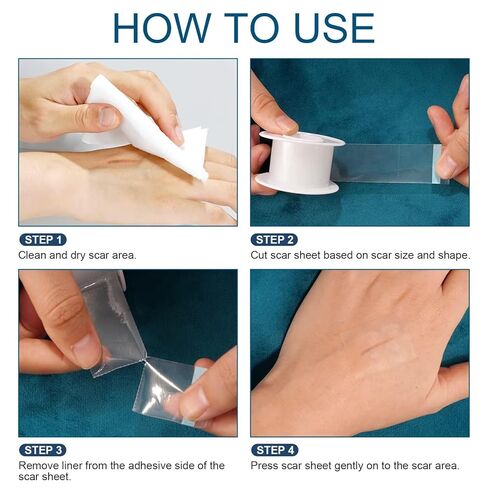 HOW TO USE

STEP 1
Clean and dry scar area.

STEP 2
Cut scar sheet based on scar size and shape.

STEP 3
Remove liner from the adhesive side of the scar sheet.

STEP 4
Press scar sheet gently on to the scar area.