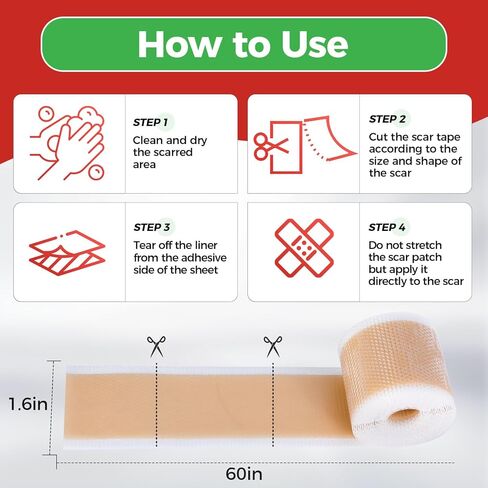 How to Use

STEP 1
Clean and dry the scarred area

STEP 2
Cut the scar tape according to the size and shape of the scar

STEP 3
Tear off the liner from the adhesive side of the sheet

STEP 4
Do not stretch the scar patch but apply it directly to the scar

1.6in

60in