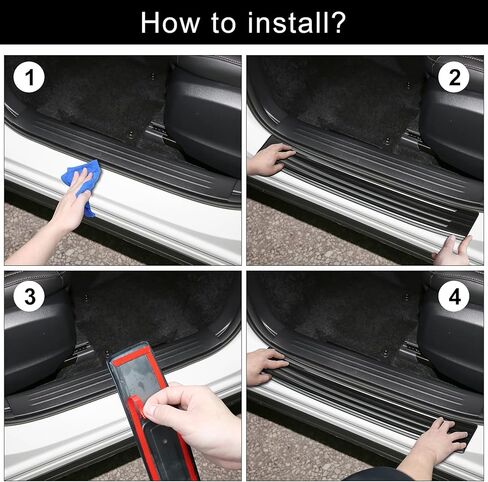 How to install?

1

2

3

4