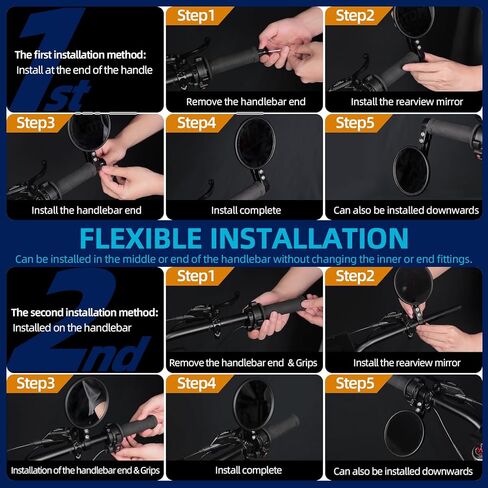 1st

The first installation method:
Install at the end of the handle

Step1
Remove the handlebar end

Step2
Install the rearview mirror

Step3
Install the handlebar end

Step4
Install complete

Step5
Can also be installed downwards

FLEXIBLE INSTALLATION
Can be installed in the middle or end of the handlebar without changing the inner or end fittings.

2nd

The second installation method:
Installed on the handlebar

Step1
Remove the handlebar end & Grips

Step2
Install the rearview mirror

Step3
Installation of the handlebar end & Grips

Step4
Install complete

Step5
Can also be installed downwards