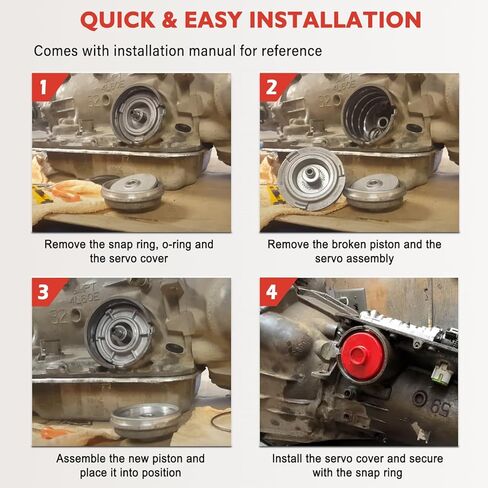 QUICK & EASY INSTALLATION

Comes with installation manual for reference

1

Remove the snap ring, o-ring and the servo cover

2

Remove the broken piston and the servo assembly

3

Assemble the new piston and place it into position

4

Install the servo cover and secure with the snap ring