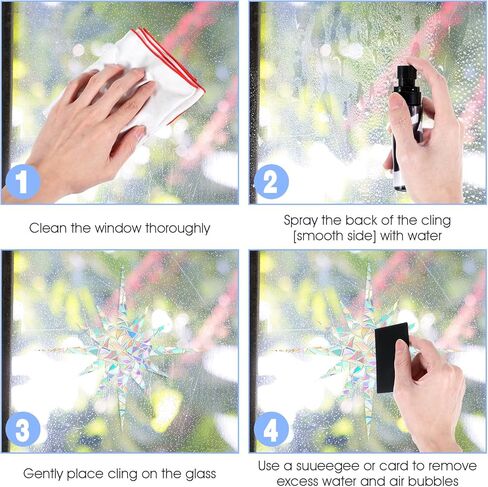 1

Clean the window thoroughly

2

Spray the back of the cling [smooth side] with water

3

Gently place cling on the glass

4

Use a suueegee or card to remove excess water and air bubbles