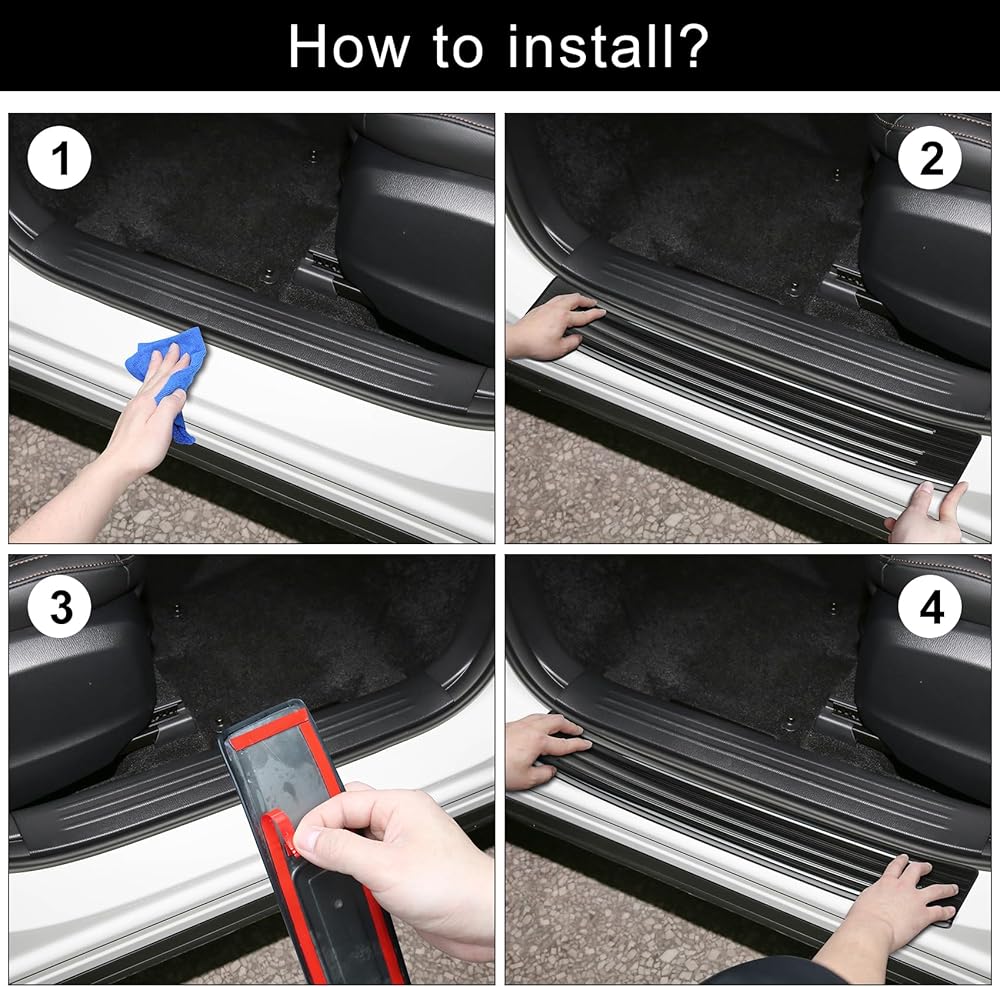 How to install?

1

2

3

4