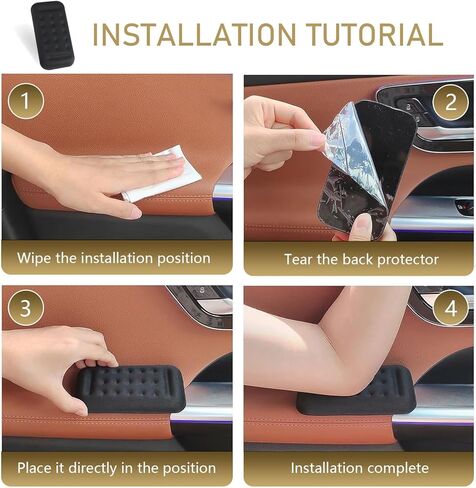 INSTALLATION TUTORIAL

1

Wipe the installation position

2

Tear the back protector

3

Place it directly in the position

4

Installation complete