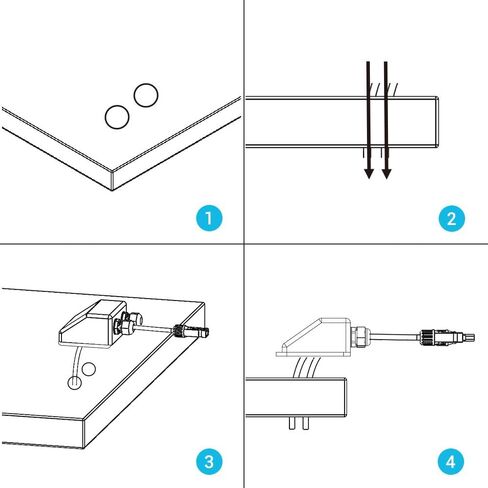 1

2

3

4