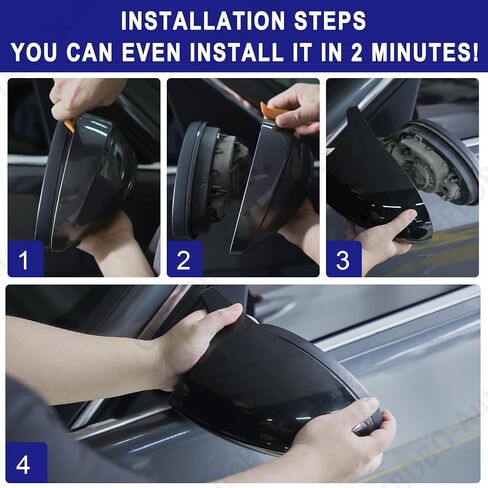 INSTALLATION STEPS
YOU CAN EVEN INSTALL IT IN 2 MINUTES!

1

2

3

4