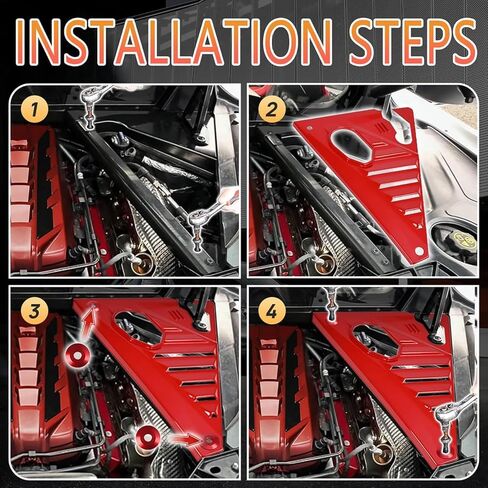 INSTALLATION STEPS

1

2

3

4