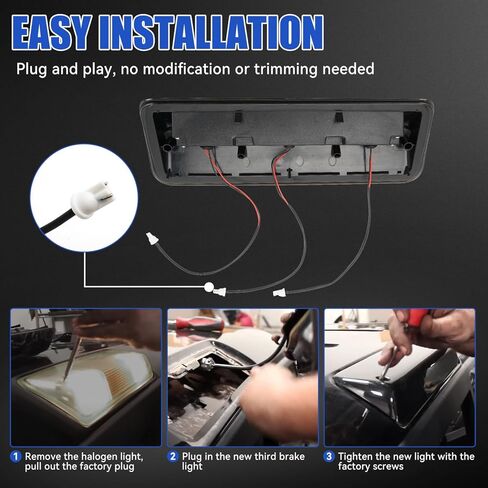 EASY INSTALLATION

Plug and play, no modification or trimming needed

1 Remove the halogen light, pull out the factory plug

2 Plug in the new third brake light

3 Tighten the new light with the factory screws