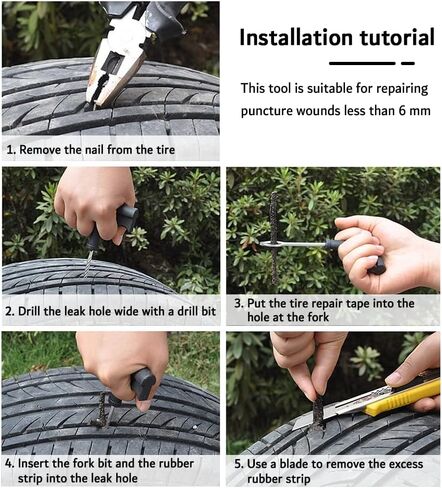 Installation tutorial

This tool is suitable for repairing puncture wounds less than 6 mm

1. Remove the nail from the tire

2. Drill the leak hole wide with a drill bit

3. Put the tire repair tape into the hole at the fork

4. Insert the fork bit and the rubber strip into the leak hole

5. Use a blade to remove the excess rubber strip