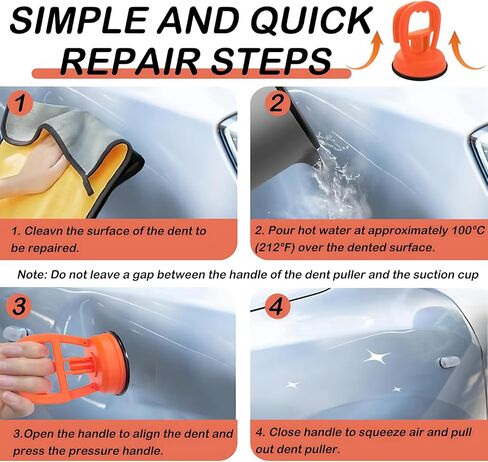 SIMPLE AND QUICK REPAIR STEPS

1

1. Cleavn the surface of the dent to be repaired.

2

2. Pour hot water at approximately 100°C (212°F) over the dented surface.

Note: Do not leave a gap between the handle of the dent puller and the suction cup

3

3.Open the handle to align the dent and press the pressure handle.

4

4. Close handle to squeeze air and pull out dent puller.