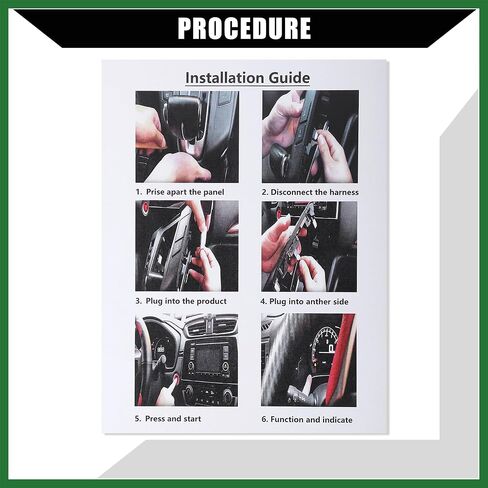 PROCEDURE

Installation Guide

1. Prise apart the panel

2. Disconnect the harness

3. Plug into the product

4. Plug into anther side

5. Press and start

6. Function and indicate