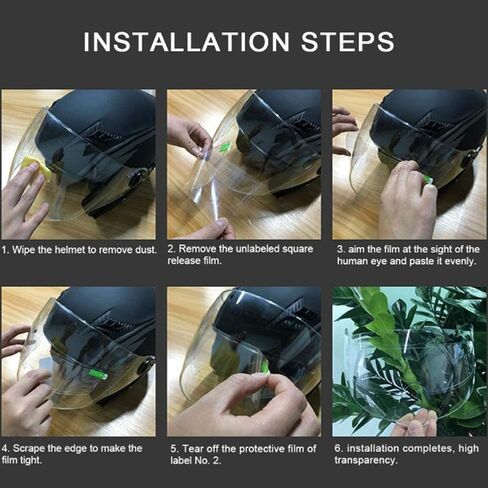 INSTALLATION STEPS

1. Wipe the helmet to remove dust.

2. Remove the unlabeled square release film.

3. aim the film at the sight of the human eye and paste it evenly.

4. Scrape the edge to make the film tight.

5. Tear off the protective film of label No. 2.

6. installation completes, high transparency.