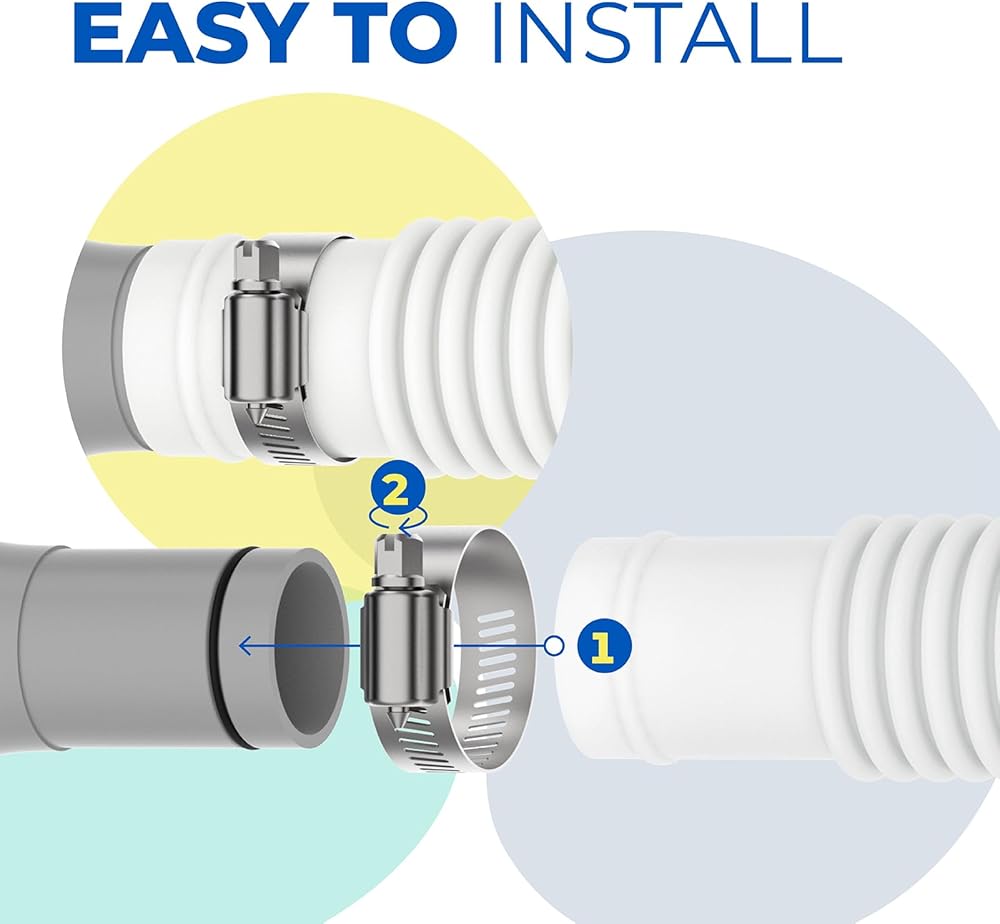 EASY TO INSTALL

2

1