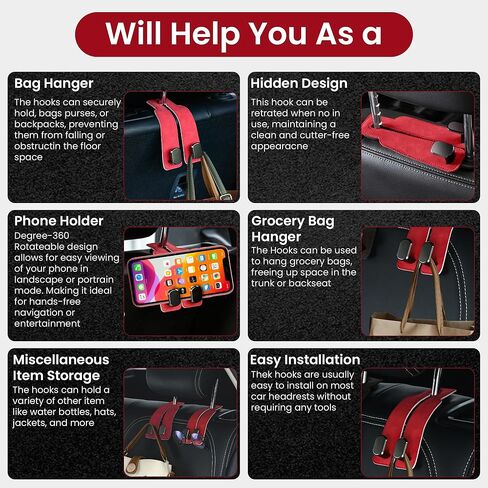 Will Help You As a

Bag Hanger
The hooks can securely hold, bags purses, or backpacks, preventing them from falling or obstructin the floor space

Hidden Design
This hook can be retrated when no in use, maintaining a clean and cutter-free appearacne

Phone Holder
Degree-360 Rotateable design allows for easy viewing of your phone in landscape or portrain mode. Making it ideal for hands-free navigation or entertainment

Grocery Bag Hanger
The Hooks can be used to hang grocery bags, freeing up space in the trunk or backseat

Miscellaneous Item Storage
The hooks can hold a variety of other item like water bottles, hats, jackets, and more

Easy Installation
Thek hooks are usually easy to install on most car headrests without requiring any tools