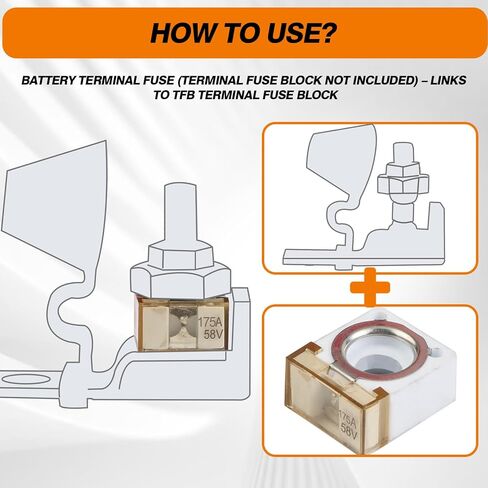 HOW TO USE?

BATTERY TERMINAL FUSE (TERMINAL FUSE BLOCK NOT INCLUDED) – LINKS TO TFB TERMINAL FUSE BLOCK

175A
58V

175A
58V