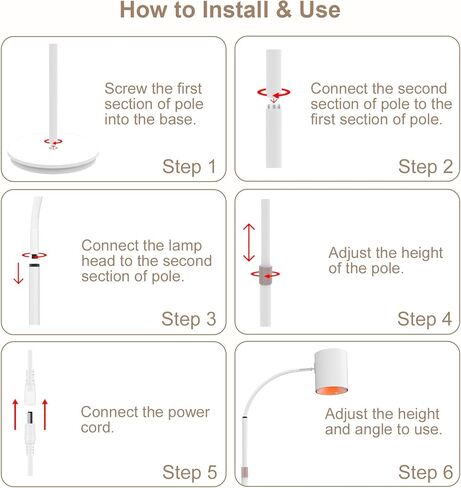 How to Install & Use

Screw the first section of pole into the base.

Step 1

Connect the second section of pole to the first section of pole.

Step 2

Connect the lamp head to the second section of pole.

Step 3

Adjust the height of the pole.

Step 4

Connect the power cord.

Step 5

Adjust the height and angle to use.

Step 6