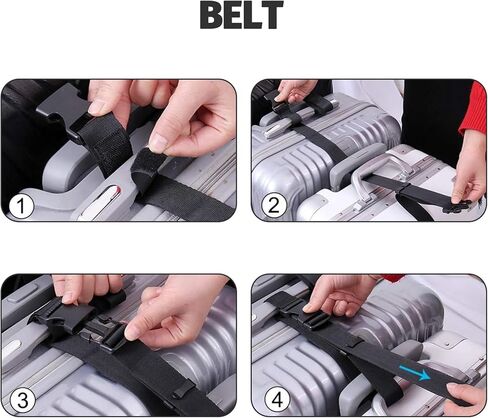 BELT

1

2

3

4