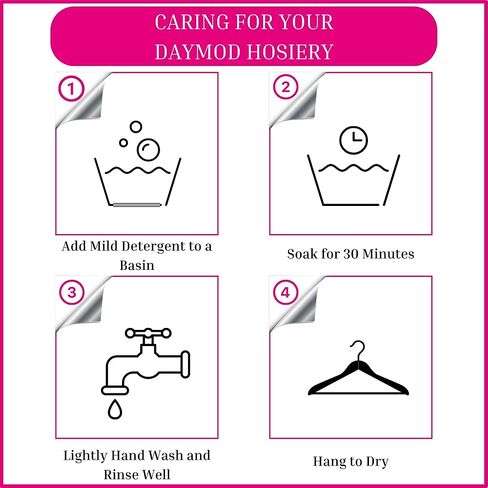 CARING FOR YOUR DAYMOD HOSIERY

1

Add Mild Detergent to a Basin

2

Soak for 30 Minutes

3

Lightly Hand Wash and Rinse Well

4

Hang to Dry