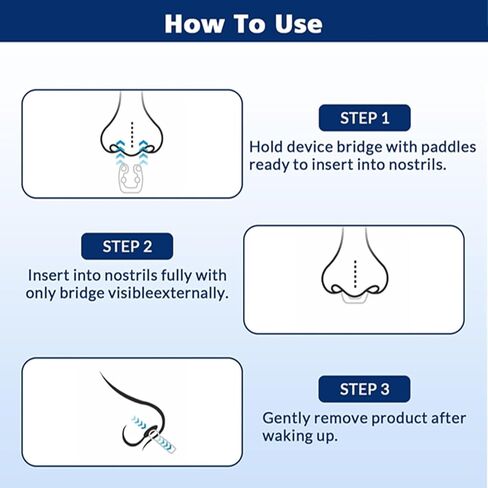 How To Use

STEP 1

Hold device bridge with paddles ready to insert into nostrils.

STEP 2

Insert into nostrils fully with only bridge visibleexternally.

STEP 3

Gently remove product after waking up.