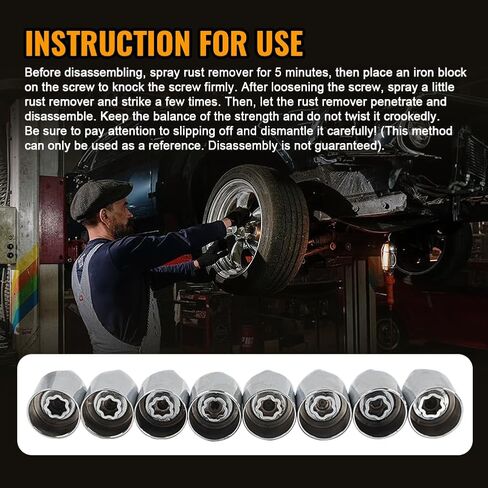 INSTRUCTION FOR USE

Before disassembling, spray rust remover for 5 minutes, then place an iron block on the screw to knock the screw firmly. After loosening the screw, spray a little rust remover and strike a few times. Then, let the rust remover penetrate and disassemble. Keep the balance of the strength and do not twist it crookedly. Be sure to pay attention to slipping off and dismantle it carefully! (This method can only be used as a reference. Disassembly is not guaranteed).